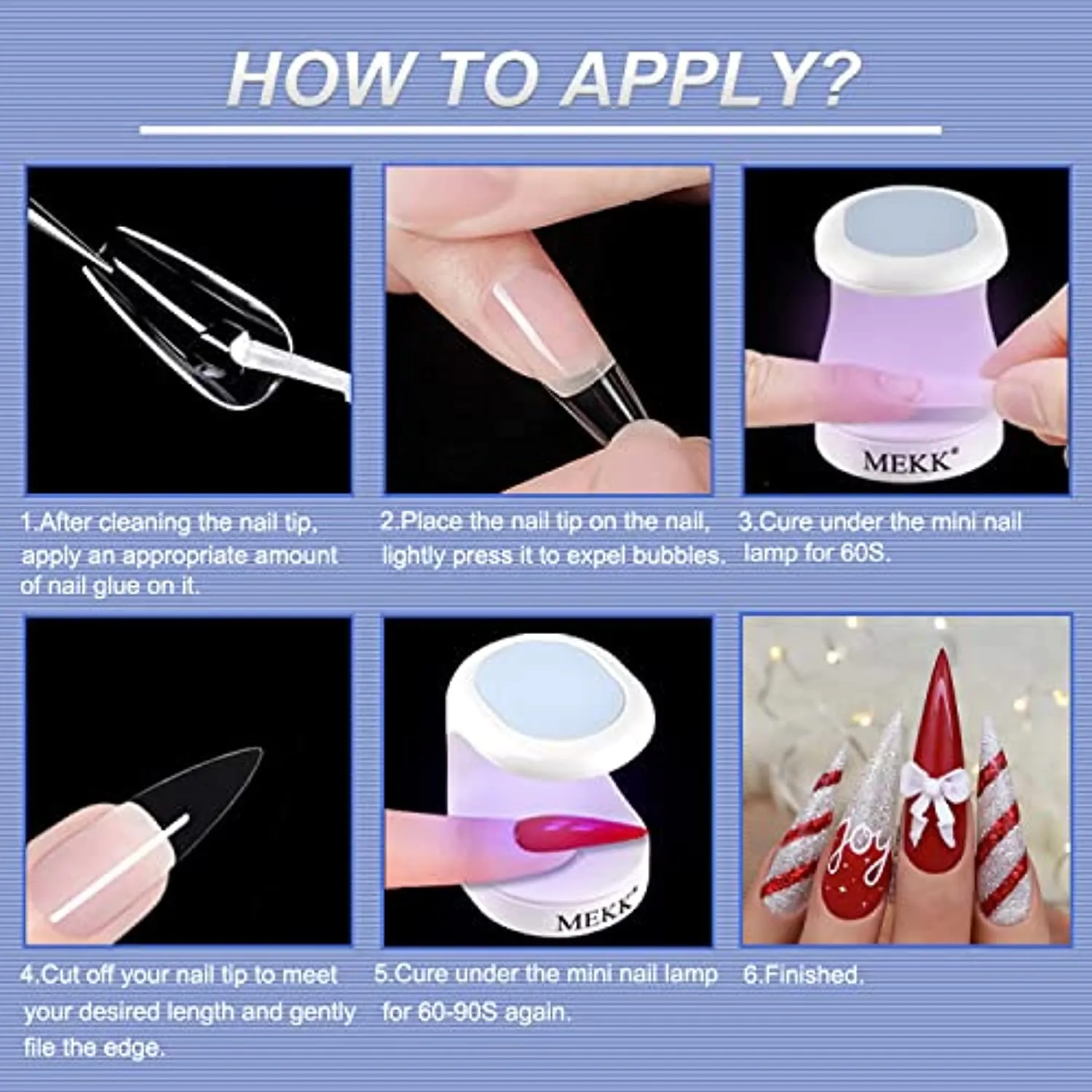 HOW TO APPLY?

MEKK®

1.After cleaning the nail tip, apply an appropriate amount of nail glue on it.

2.Place the nail tip on the nail, lightly press it to expel bubbles.

3.Cure under the mini nail lamp for 60S.

MEKK®

joy

4.Cut off your nail tip to meet your desired length and gently file the edge.

5.Cure under the mini nail lamp for 60-90S again.

6.Finished.